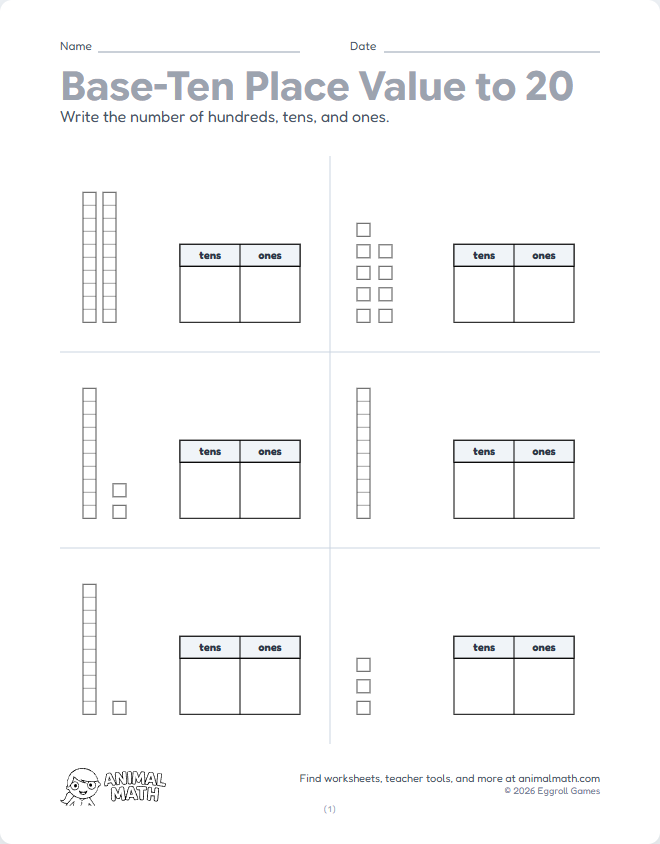 Name

Date

Base-Ten Place Value to 20

Write the number of hundreds, tens, and ones.

| tens | ones |
|---|---|
| | |

| tens | ones |
|---|---|
| | |

| tens | ones |
|---|---|
| | |

| tens | ones |
|---|---|
| | |

| tens | ones |
|---|---|
| | |

| tens | ones |
|---|---|
| | |

ANIMAL MATH

Find worksheets, teacher tools, and more at animalmath.com
© 2026 Eggroll Games

(1)